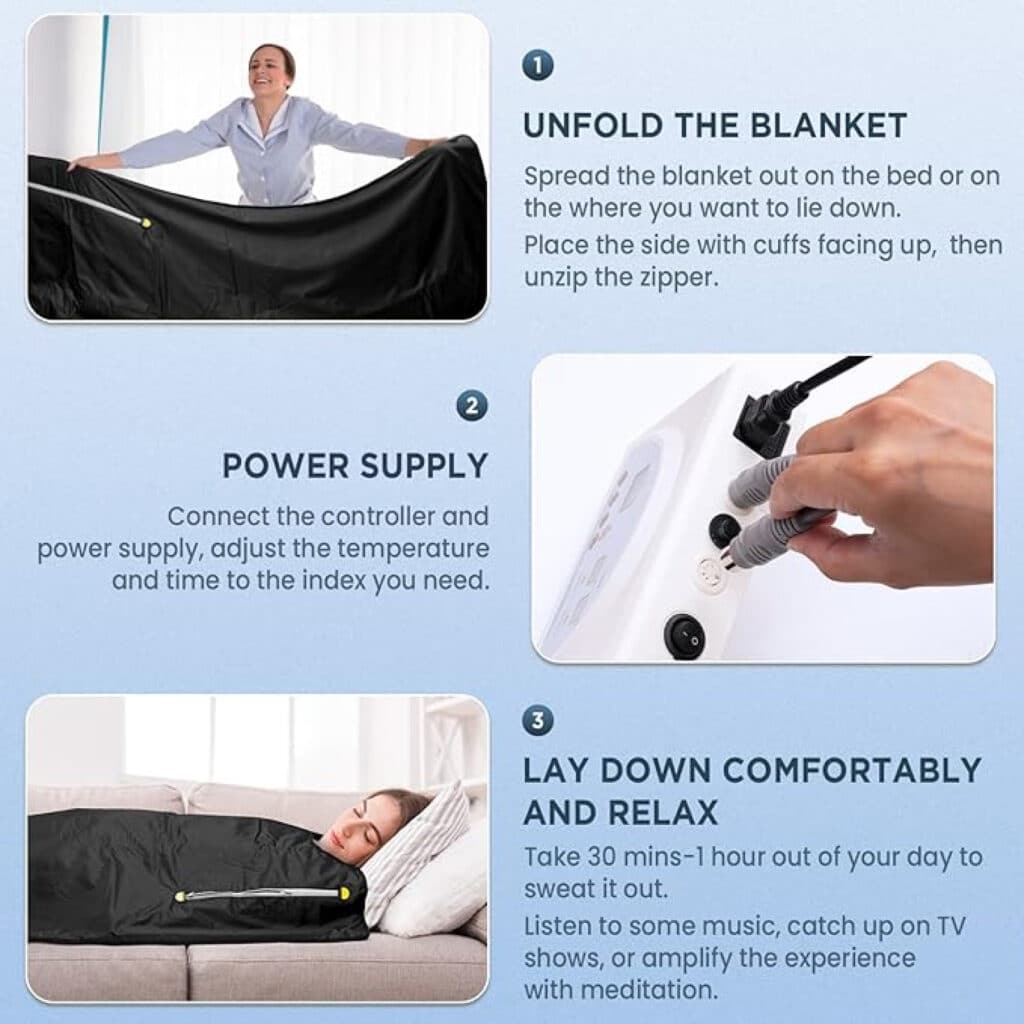 1

UNFOLD THE BLANKET

Spread the blanket out on the bed or on the where you want to lie down.

Place the side with cuffs facing up, then unzip the zipper.

2

POWER SUPPLY

Connect the controller and power supply, adjust the temperature and time to the index you need.

3

LAY DOWN COMFORTABLY AND RELAX

Take 30 mins-1 hour out of your day to sweat it out.

Listen to some music, catch up on TV shows, or amplify the experience with meditation.