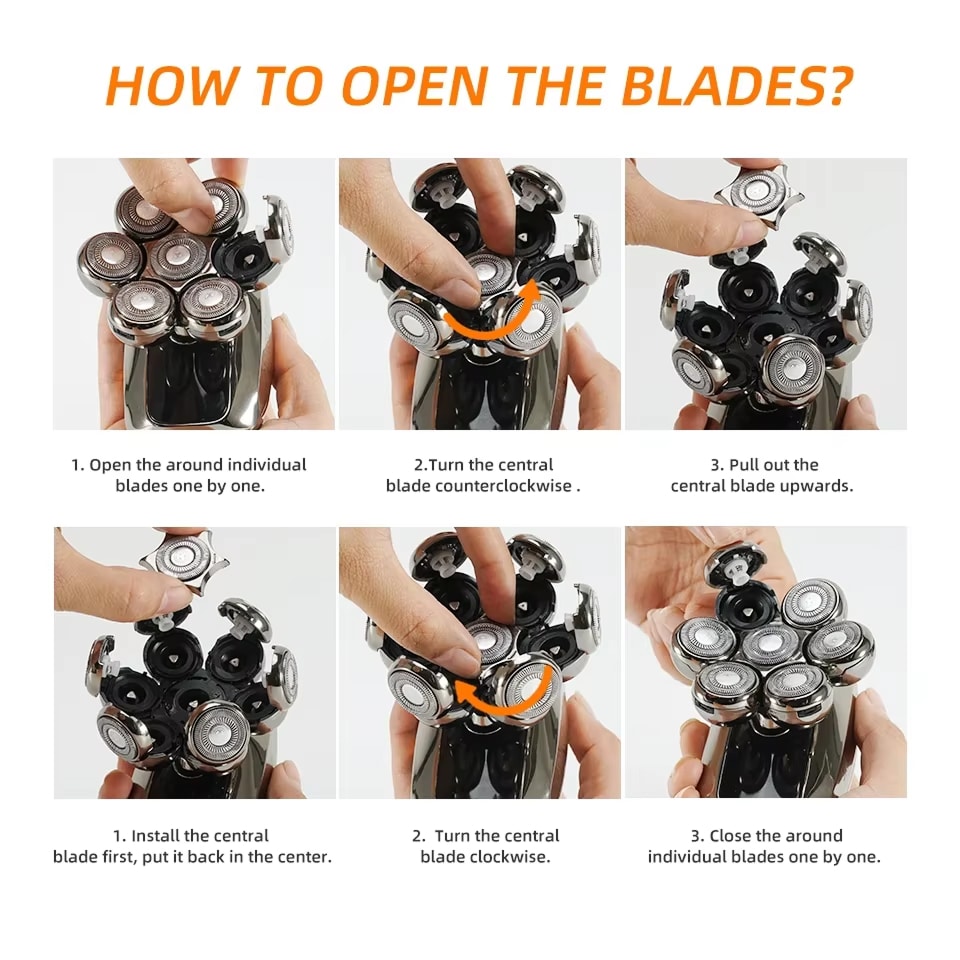 HOW TO OPEN THE BLADES?

1. Open the around individual blades one by one.

2.Turn the central blade counterclockwise .

3. Pull out the central blade upwards.

1. Install the central blade first, put it back in the center.

2. Turn the central blade clockwise.

3. Close the around individual blades one by one.