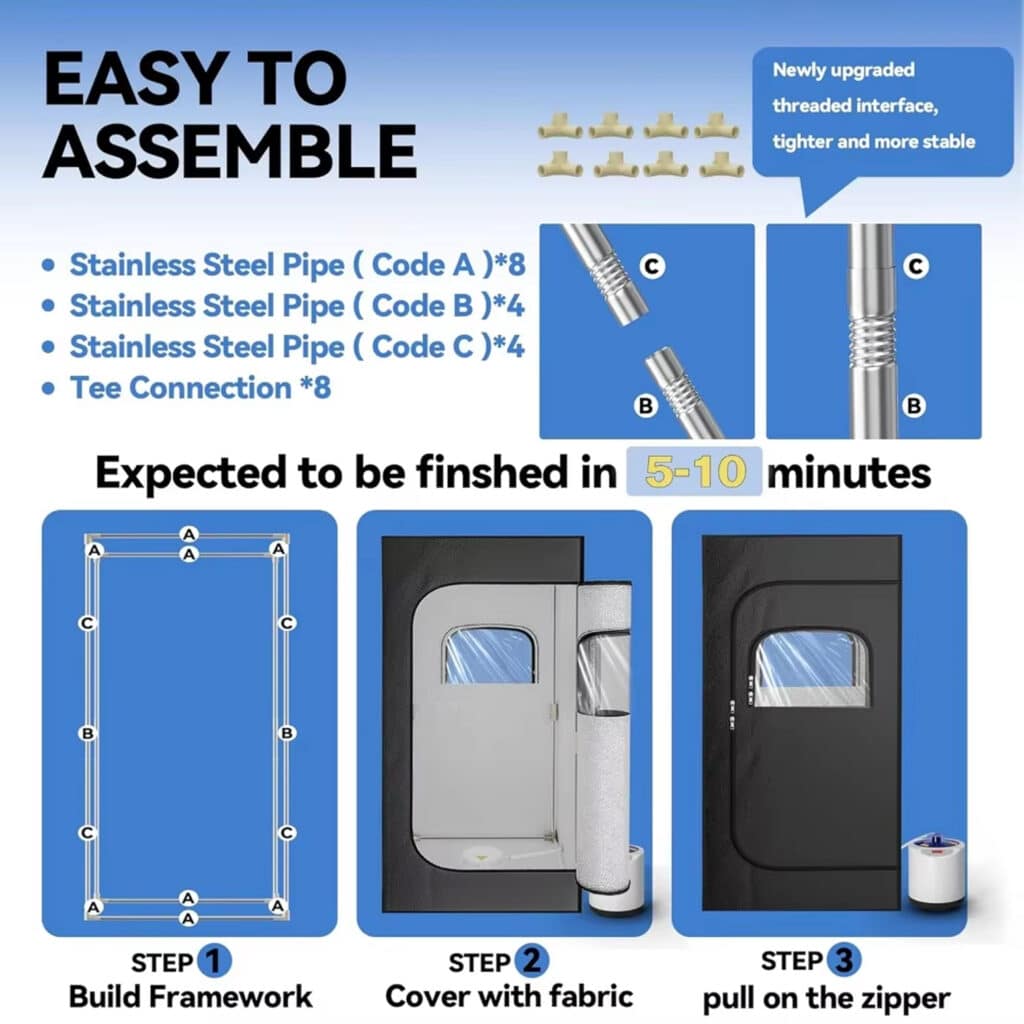 EASY TO ASSEMBLE

Newly upgraded threaded interface, tighter and more stable

• Stainless Steel Pipe ( Code A )*8
• Stainless Steel Pipe ( Code B )*4
• Stainless Steel Pipe ( Code C )*4
• Tee Connection *8

C
B
C
B

Expected to be finshed in 5-10 minutes

A
A
A
A
C
C
B
B
C
C
A
A
A
A

STEP 1
Build Framework

STEP 2
Cover with fabric

STEP 3
pull on the zipper