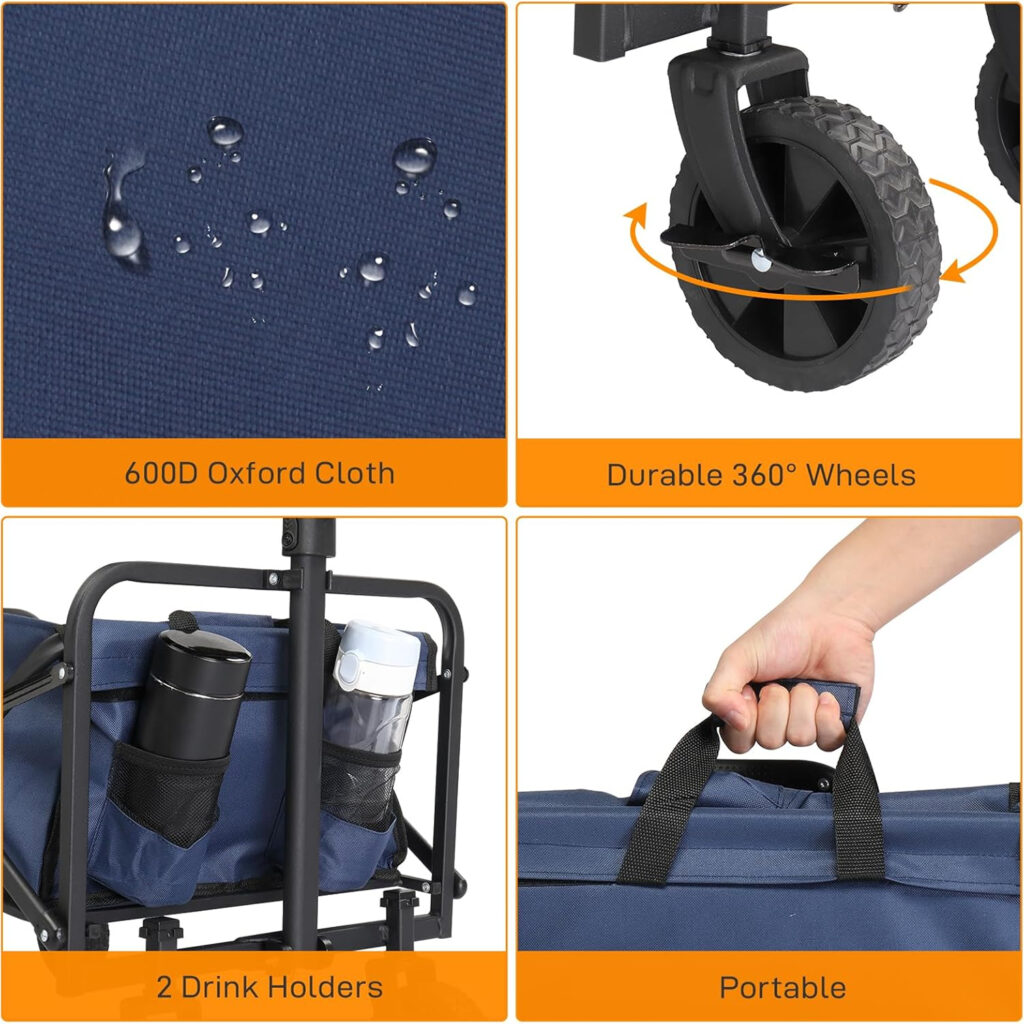 600D Oxford Cloth

Durable 360° Wheels

2 Drink Holders

Portable