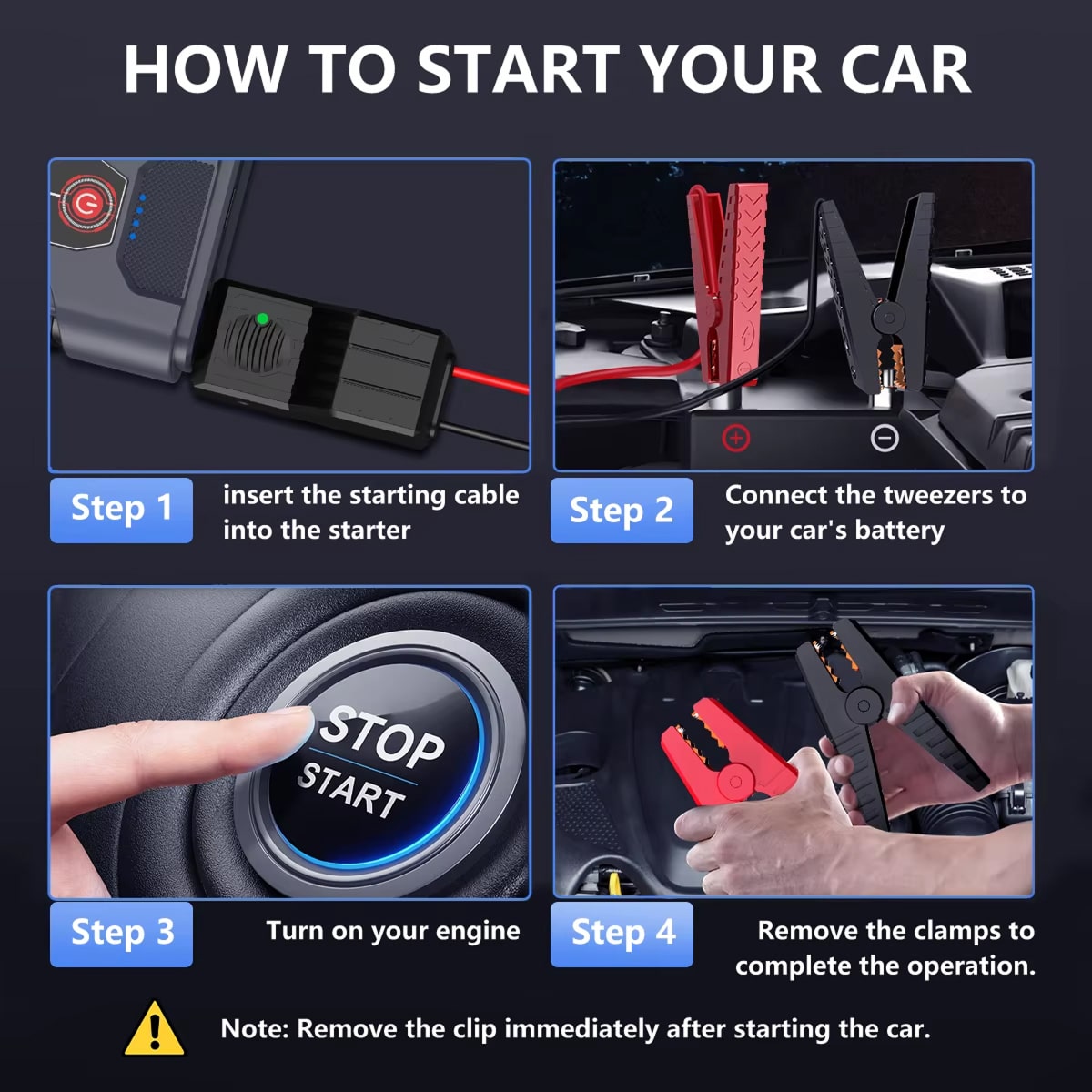 HOW TO START YOUR CAR

Step 1 insert the starting cable into the starter

Step 2 Connect the tweezers to your car's battery

STOP START

Step 3 Turn on your engine

Step 4 Remove the clamps to complete the operation.

Note: Remove the clip immediately after starting the car.