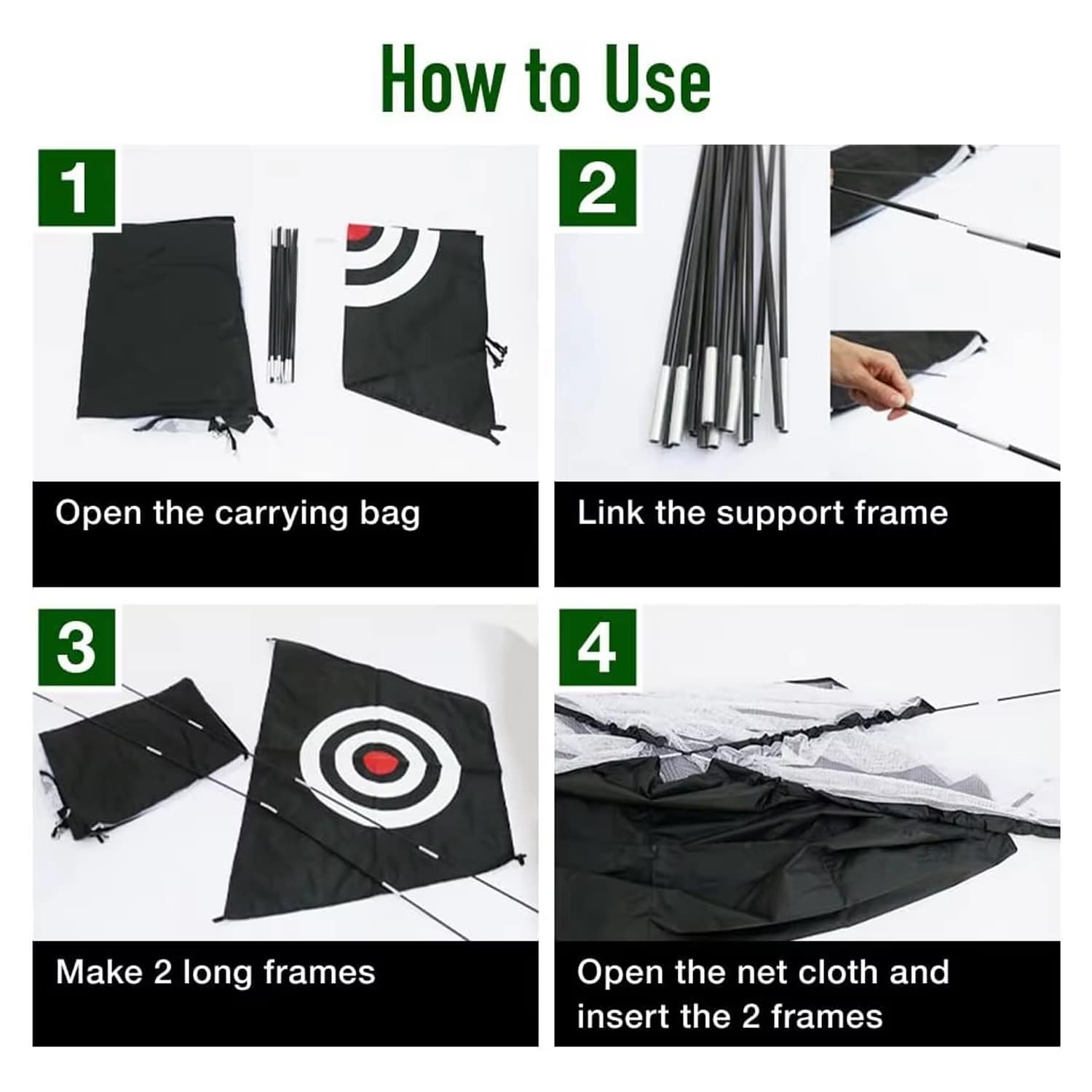 How to Use

1

Open the carrying bag

2

Link the support frame

3

Make 2 long frames

4

Open the net cloth and insert the 2 frames