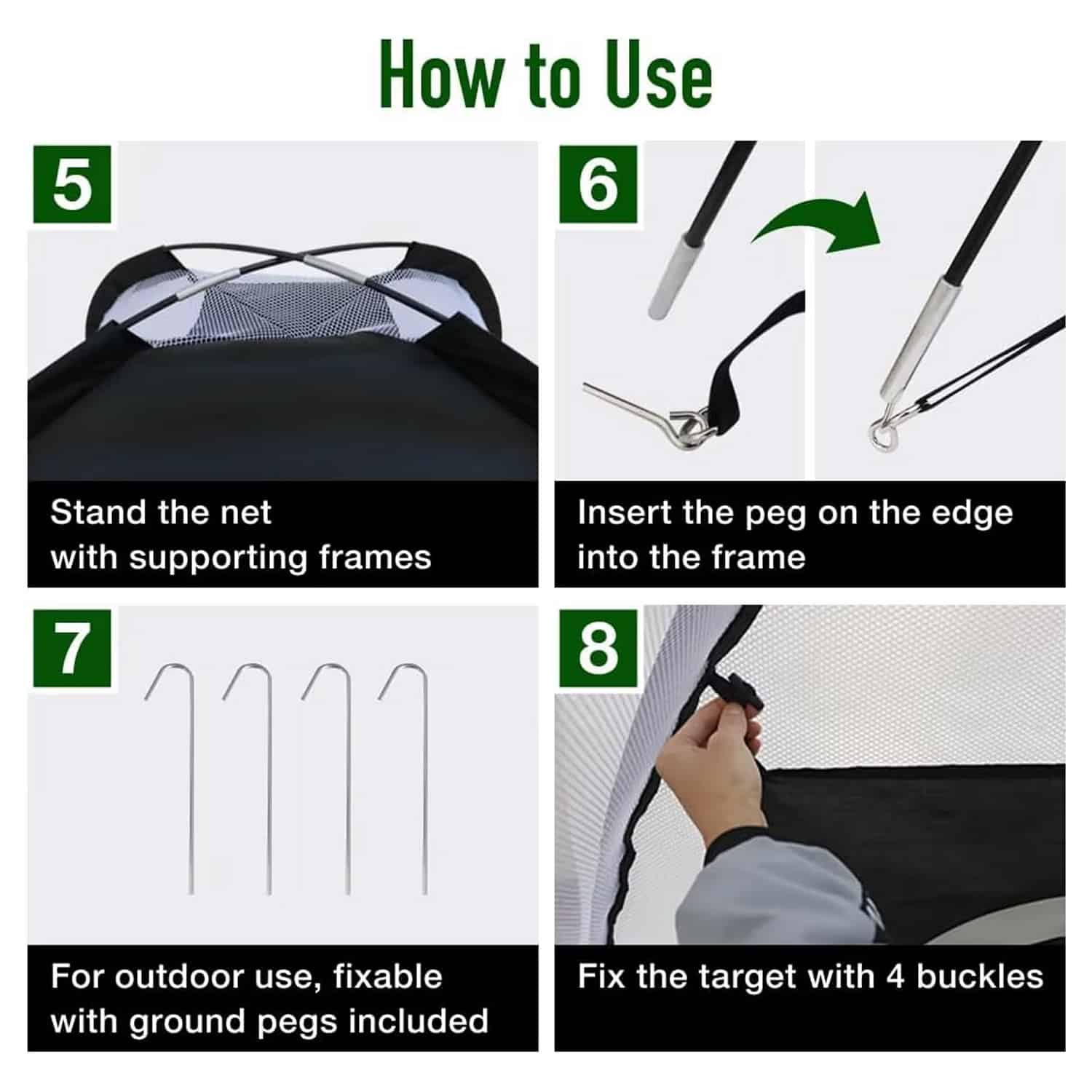 How to Use

5

Stand the net with supporting frames

6

Insert the peg on the edge into the frame

7

For outdoor use, fixable with ground pegs included

8

Fix the target with 4 buckles