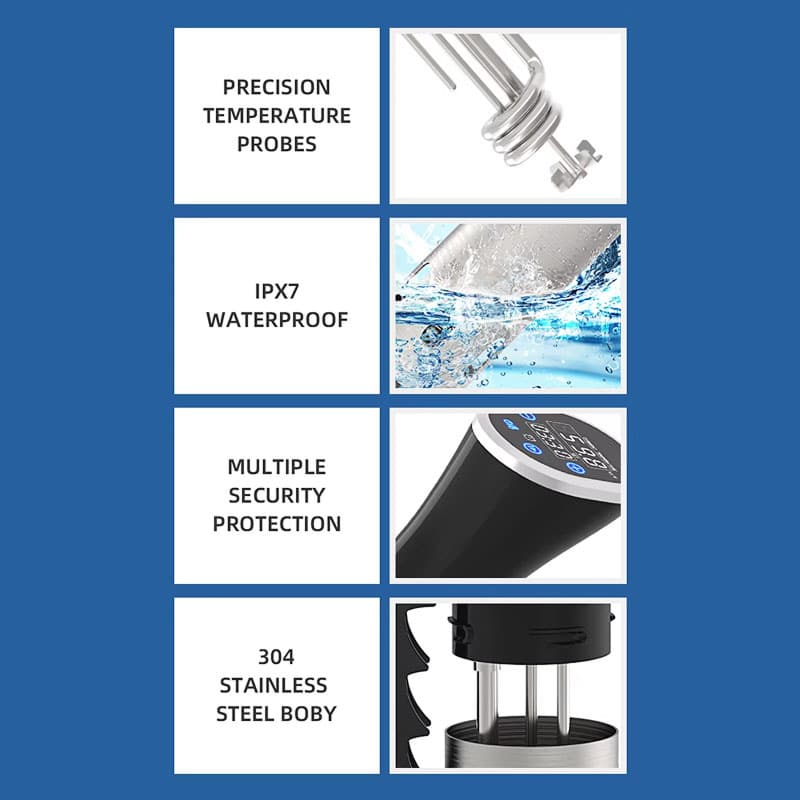 PRECISION TEMPERATURE PROBES

IPX7 WATERPROOF

MULTIPLE SECURITY PROTECTION

304 STAINLESS STEEL BOBY