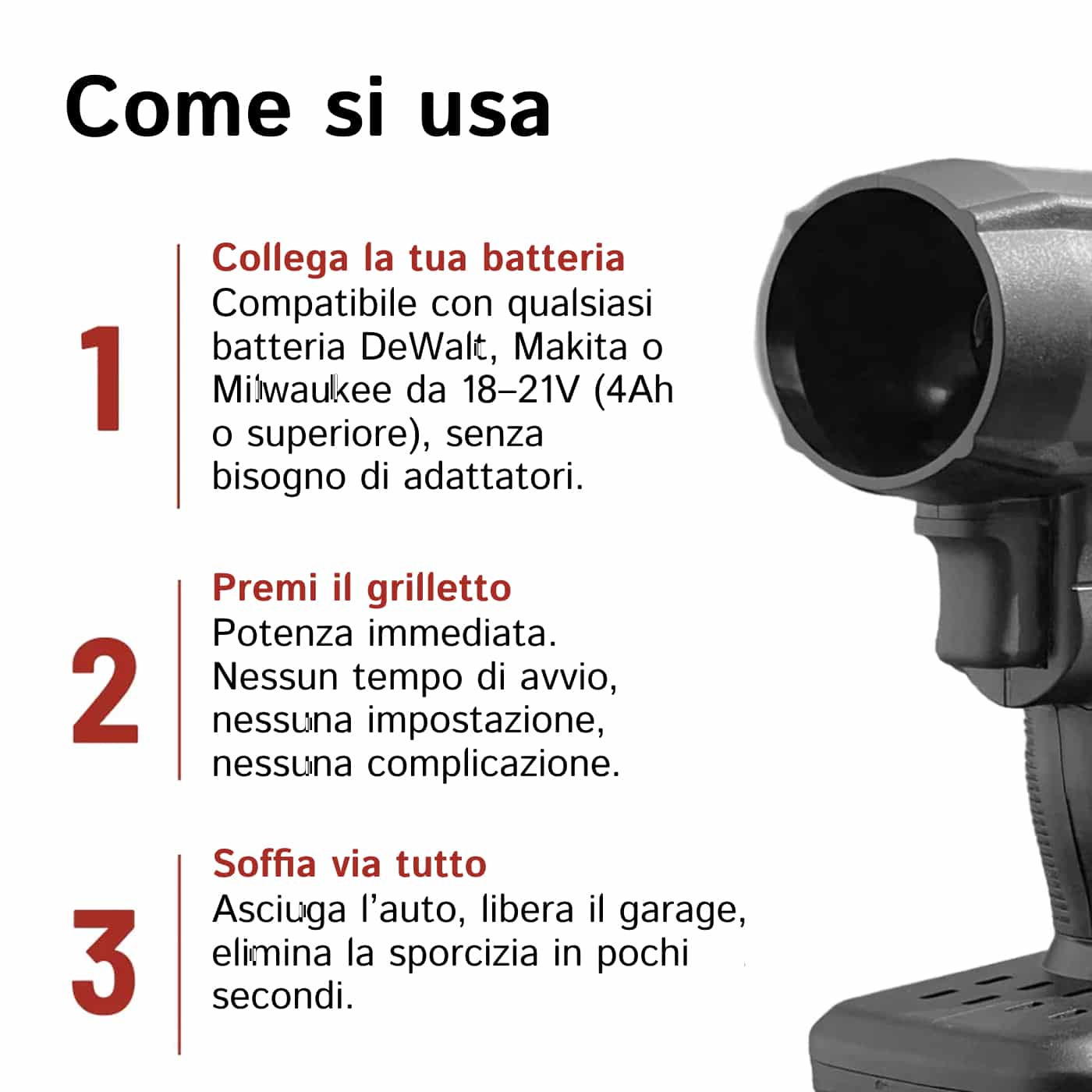 Come si usa

1

Collega la tua batteria
Compatibile con qualsiasi batteria DeWalt, Makita o Milwaukee da 18–21V (4Ah o superiore), senza bisogno di adattatori.

2

Premi il grilletto
Potenza immediata. Nessun tempo di avvio, nessuna impostazione, nessuna complicazione.

3

Soffia via tutto
Asciuga l'auto, libera il garage, elimina la sporcizia in pochi secondi.