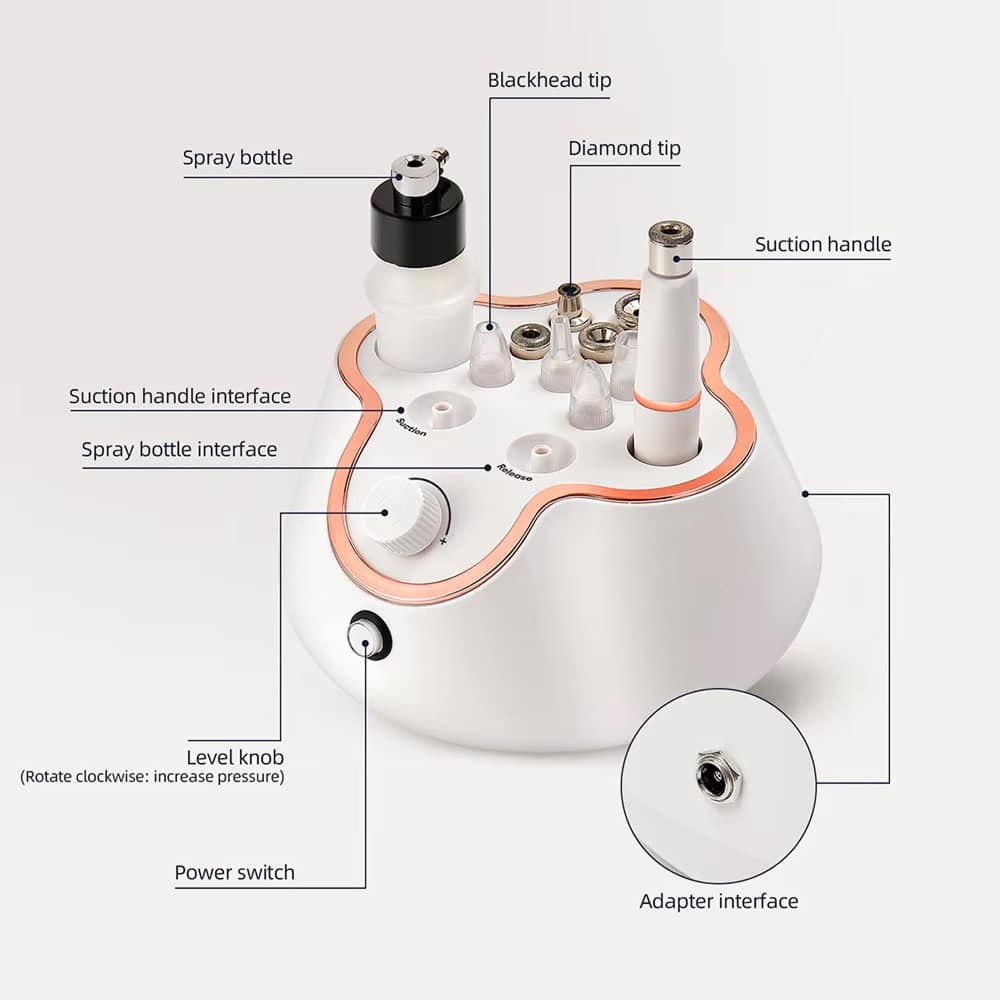 Blackhead tip

Spray bottle

Diamond tip

Suction handle

Suction handle interface

Suction

Spray bottle interface

Release

+

Level knob
(Rotate clockwise: increase pressure)

Power switch

Adapter interface