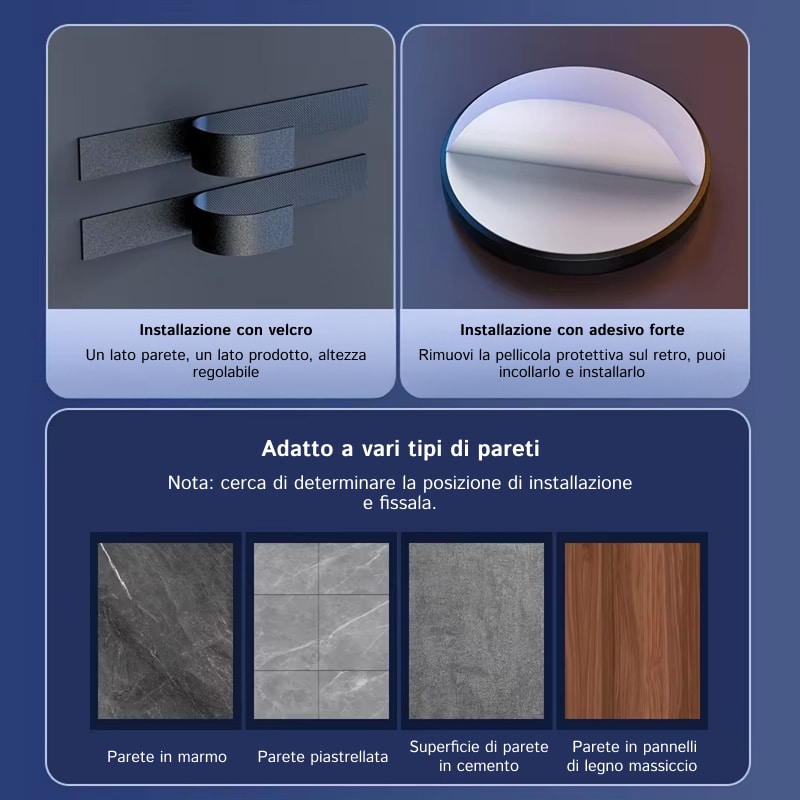 Installazione con velcro

Un lato parete, un lato prodotto, altezza regolabile

Installazione con adesivo forte

Rimuovi la pellicola protettiva sul retro, puoi incollarlo e installarlo

Adatto a vari tipi di pareti

Nota: cerca di determinare la posizione di installazione e fissala.

Parete in marmo

Parete piastrellata

Superficie di parete in cemento

Parete in pannelli di legno massiccio