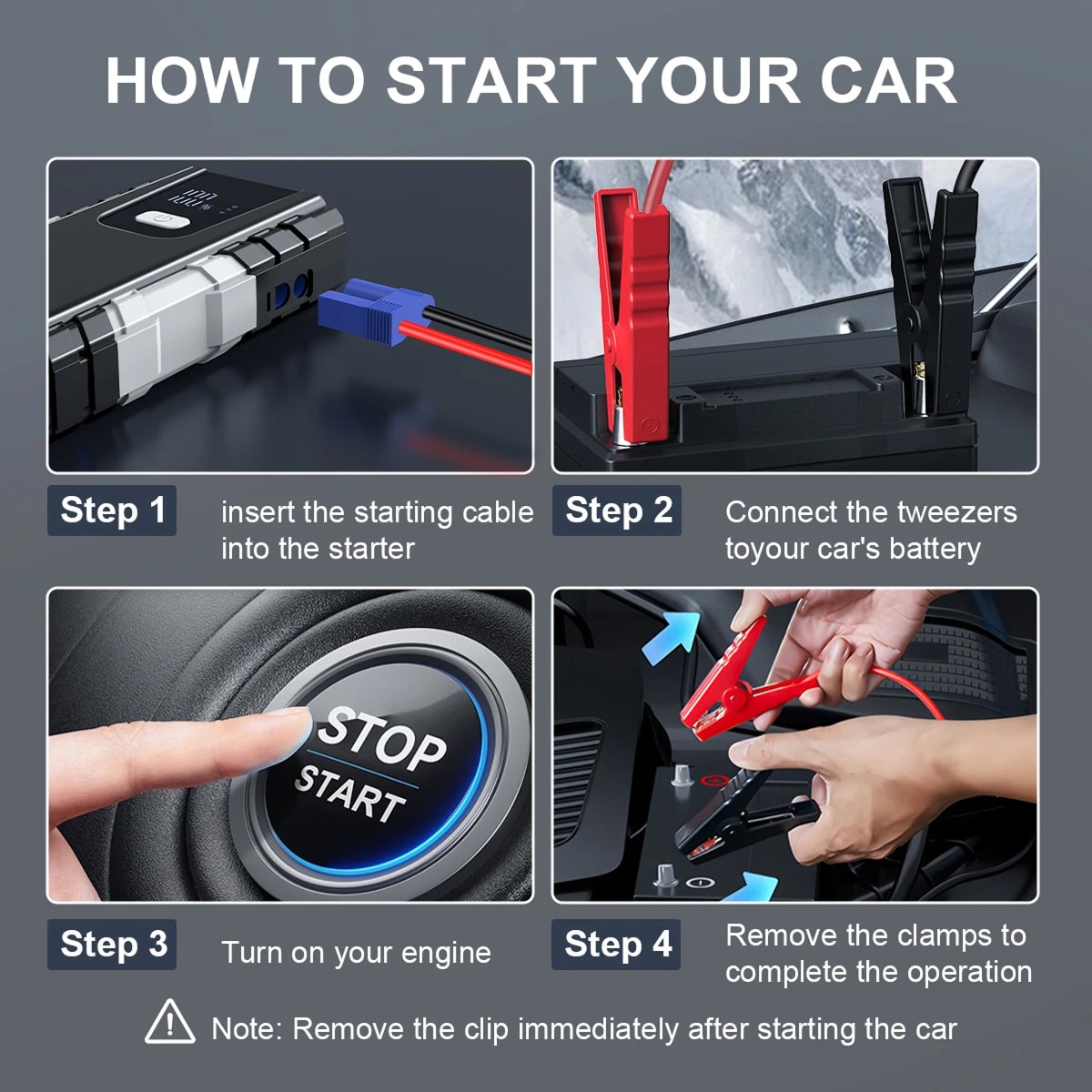 HOW TO START YOUR CAR

Step 1 insert the starting cable into the starter

Step 2 Connect the tweezers toyour car's battery

STOP START

Step 3 Turn on your engine

Step 4 Remove the clamps to complete the operation

Note: Remove the clip immediately after starting the car